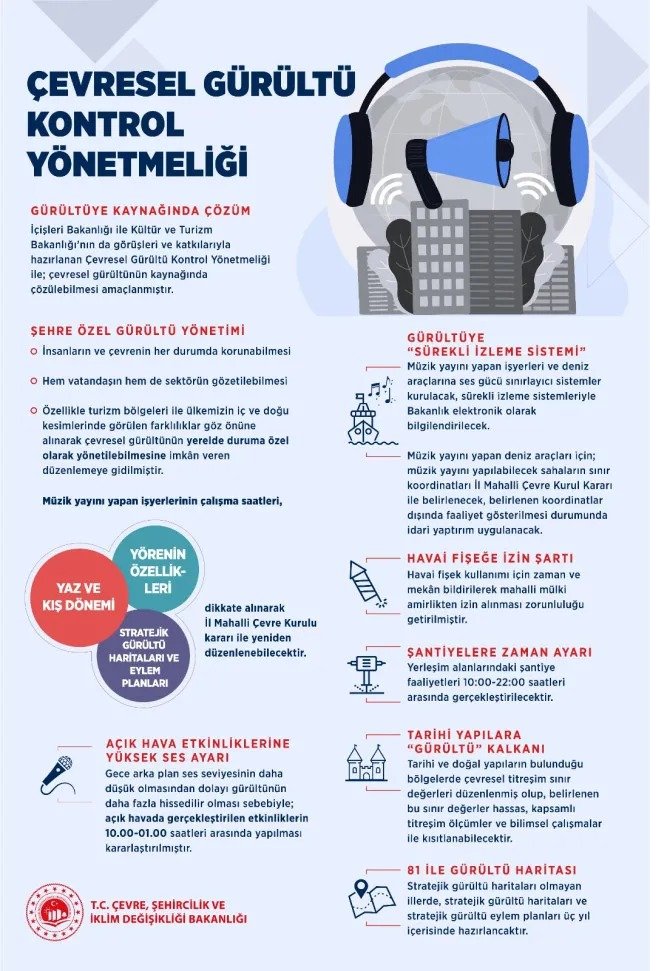 ÇEVRESEL GÜRÜLTÜ KONTROL YÖNETMELİĞİ

GÜRÜLTÜYE KAYNAĞINDA ÇÖZÜM
İçişleri Bakanlığı ile Kültür ve Turizm Bakanlığı'nın da görüşleri ve katkılarıyla hazırlanan Çevresel Gürültü Kontrol Yönetmeliği ile; çevresel gürültünün kaynağında çözülebilmesi amaçlanmıştır.

ŞEHRE ÖZEL GÜRÜLTÜ YÖNETİMİ
İnsanların ve çevrenin her durumda korunabilmesi

Hem vatandaşın hem de sektörün gözetilebilmesi

Özellikle turizm bölgeleri ile ülkemizin iç ve doğu kesimlerinde görülen farklılıklar göz önüne alınarak çevresel gürültünün yerelde duruma özel olarak yönetilebilmesine imkân veren düzenlemeye gidilmiştir.

Müzik yayını yapan işyerlerinin çalışma saatleri,

YAZ VE KIŞ DÖNEMİ

YÖRENİN ÖZELLİKLERİ

STRATEJİK GÜRÜLTÜ HARİTALARI VE EYLEM PLANLARI

dikkate alınarak İl Mahalli Çevre Kurulu kararı ile yeniden düzenlenebilecektir.

AÇIK HAVA ETKİNLİKLERİNE YÜKSEK SES AYARI
Gece arka plan ses seviyesinin daha düşük olmasından dolayı gürültünün daha fazla hissedilir olması sebebiyle; açık havada gerçekleştirilen etkinliklerin 10.00-01.00 saatleri arasında yapılması kararlaştırılmıştır.

T.C. ÇEVRE, ŞEHİRCİLİK VE İKLİM DEĞİŞİKLİĞİ BAKANLIĞI

GÜRÜLTÜYE "SÜREKLİ İZLEME SİSTEMİ"
Müzik yayını yapan işyerleri ve deniz araçlarına ses gücü sınırlayıcı sistemler kurulacak, sürekli izleme sistemleriyle Bakanlık elektronik olarak bilgilendirilecek.

Müzik yayını yapan deniz araçları için; müzik yayını yapılabilecek sahaların sınır koordinatları İl Mahalli Çevre Kurul Kararı ile belirlenecek, belirlenen koordinatlar dışında faaliyet gösterilmesi durumunda idari yaptırım uygulanacak.

HAVAİ FİŞEĞE İZİN ŞARTI
Havai fişek kullanımı için zaman ve mekân bildirilerek mahalli mülki amirlikten izin alınması zorunluluğu getirilmiştir.

ŞANTİYELERE ZAMAN AYARI
Yerleşim alanlarındaki şantiye faaliyetleri 10:00-22:00 saatleri arasında gerçekleştirilecektir.

TARİHİ YAPILARA "GÜRÜLTÜ" KALKANI
Tarihi ve doğal yapıların bulunduğu bölgelerde çevresel titreşim sınır değerleri düzenlenmiş olup, belirlenen bu sınır değerler hassas, kapsamlı titreşim ölçümler ve bilimsel çalışmalar ile kısıtlanabilecektir.

81 İLE GÜRÜLTÜ HARİTASI
Stratejik gürültü haritaları olmayan illerde, stratejik gürültü haritaları ve stratejik gürültü eylem planları üç yıl içerisinde hazırlancaktır.